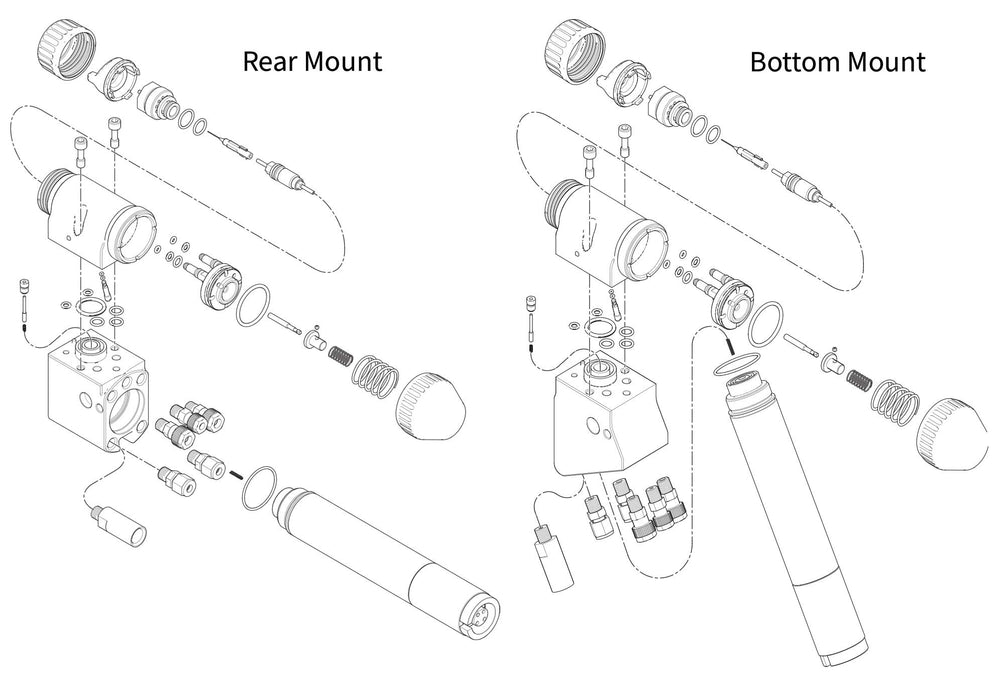 Rear Mount

Bottom Mount